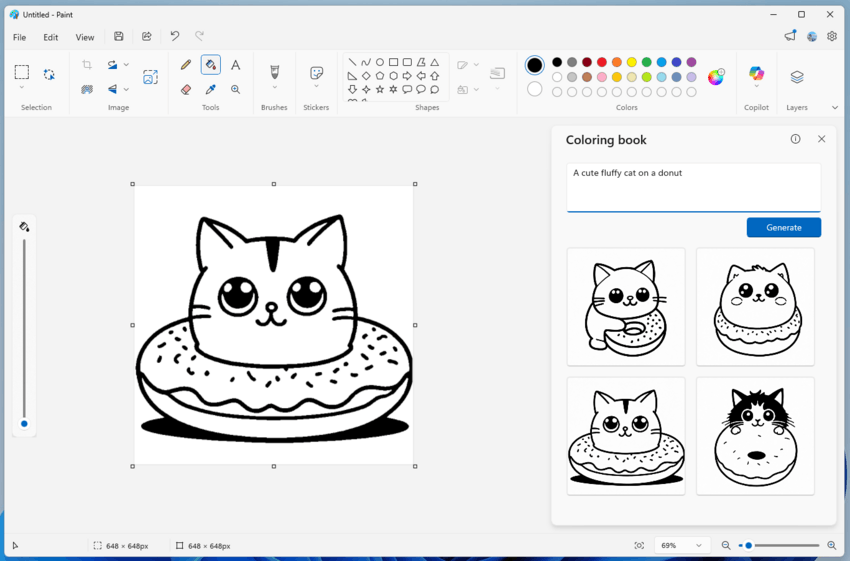 Untitled - Paint

File Edit View

Selection Image Tools Brushes Stickers Shapes Colors Copilot Layers

Coloring book

A cute fluffy cat on a donut

Generate

648 × 648px 648 × 648px 69%